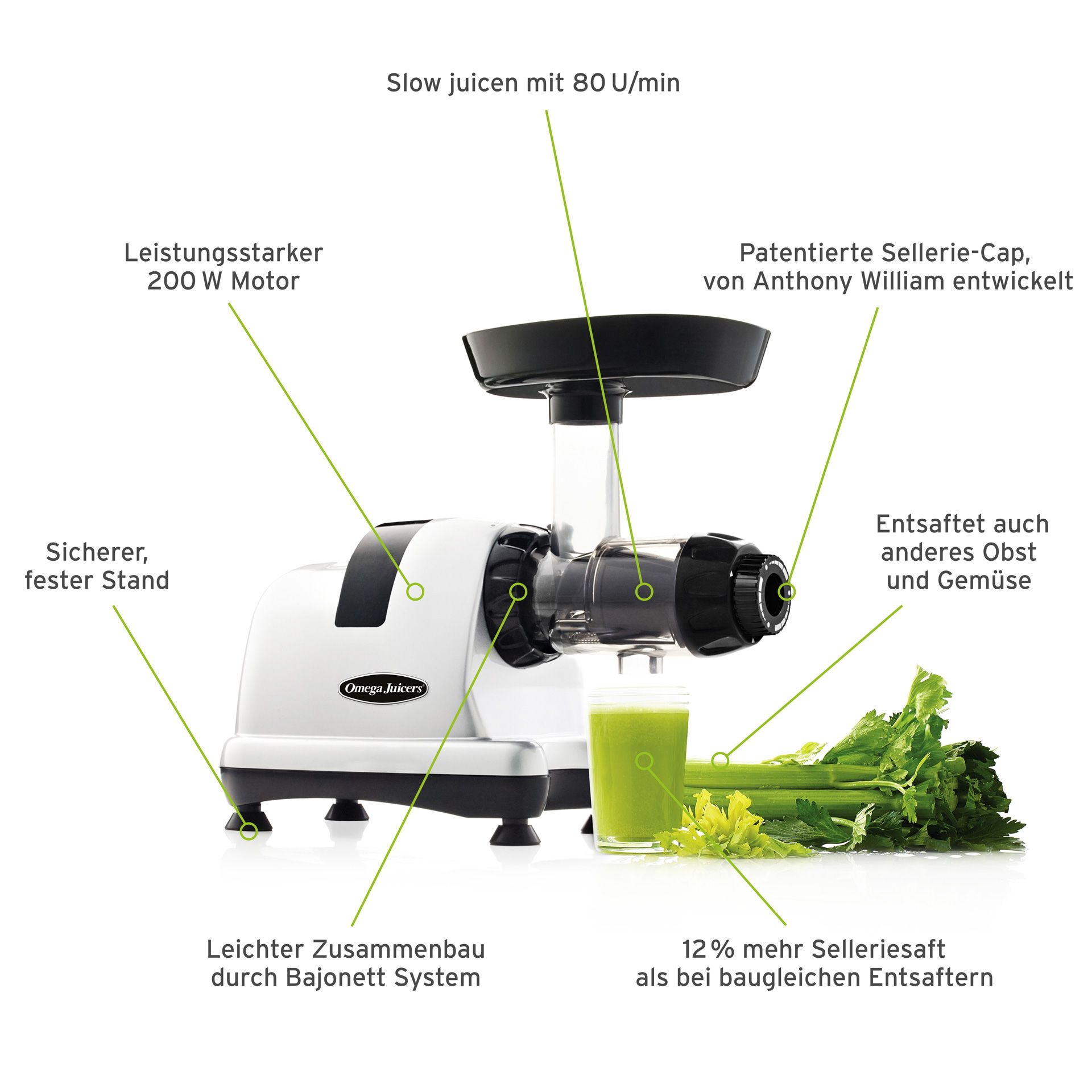 Slow juicen mit 80 U/min

Leistungsstarker
200 W Motor

Patentierte Sellerie-Cap,
von Anthony William entwickelt

Sicherer,
fester Stand

Entsaftet auch
anderes Obst
und Gemüse

Omega Juicers

Leichter Zusammenbau
durch Bajonett System

12 % mehr Selleriesaft
als bei baugleichen Entsaftern