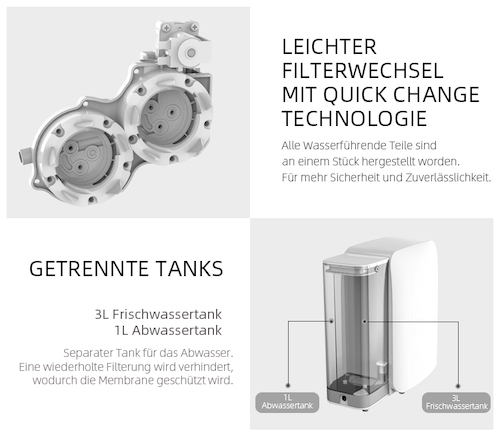 LEICHTER FILTERWECHSEL MIT QUICK CHANGE TECHNOLOGIE

Alle Wasserführende Teile sind an einem Stück hergestellt worden. Für mehr Sicherheit und Zuverlässlichkeit.

GETRENNTE TANKS

3L Frischwassertank
1L Abwassertank

Separater Tank für das Abwasser. Eine wiederholte Filterung wird verhindert, wodurch die Membrane geschützt wird.

1L Abwassertank

3L Frischwassertank