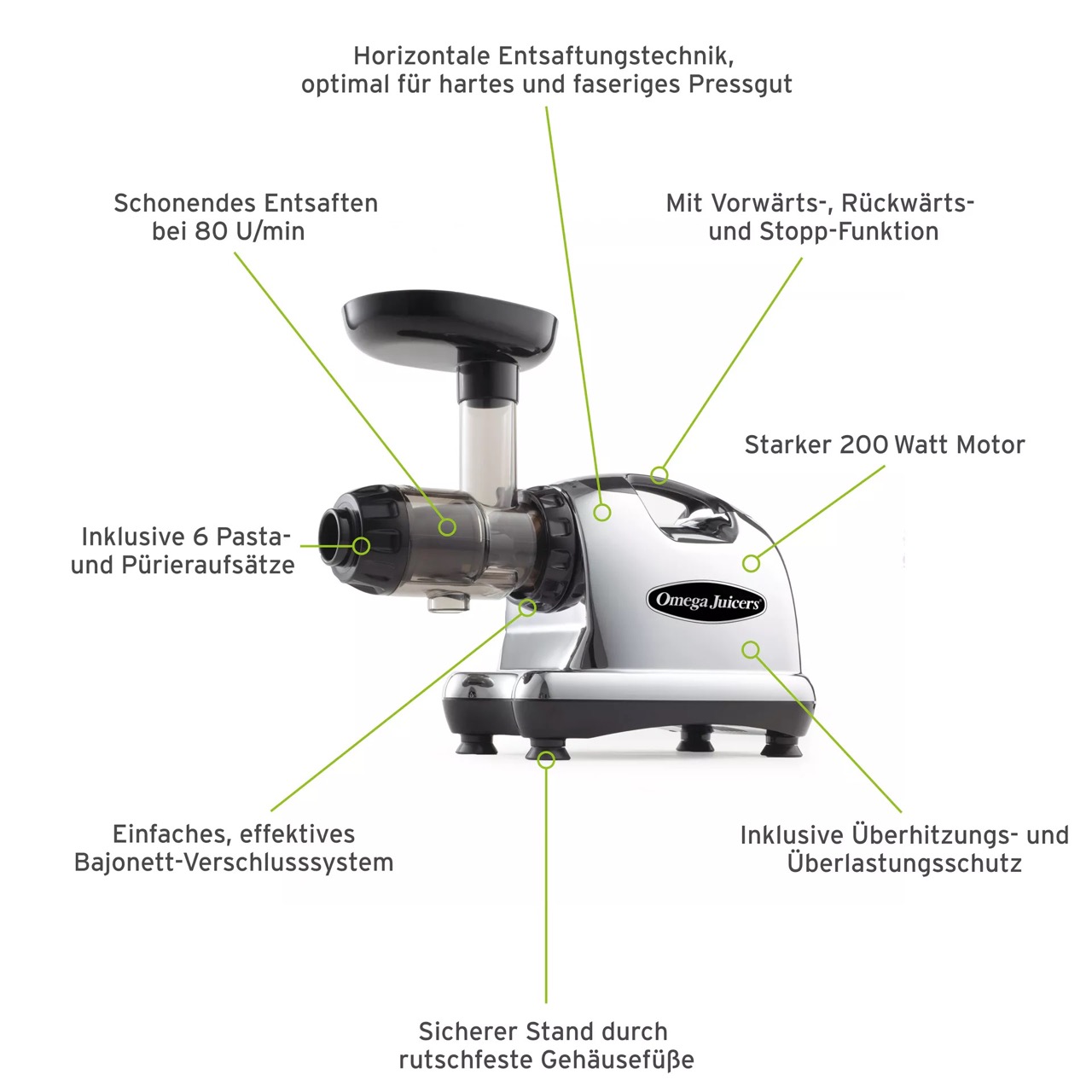 Horizontale Entsaftungstechnik, optimal für hartes und faseriges Pressgut

Schonendes Entsaften bei 80 U/min

Mit Vorwärts-, Rückwärts- und Stopp-Funktion

Starker 200 Watt Motor

Inklusive 6 Pasta- und Pürieraufsätze

Omega Juicers

Einfaches, effektives Bajonett-Verschlusssystem

Inklusive Überhitzungs- und Überlastungsschutz

Sicherer Stand durch rutschfeste Gehäusefüße